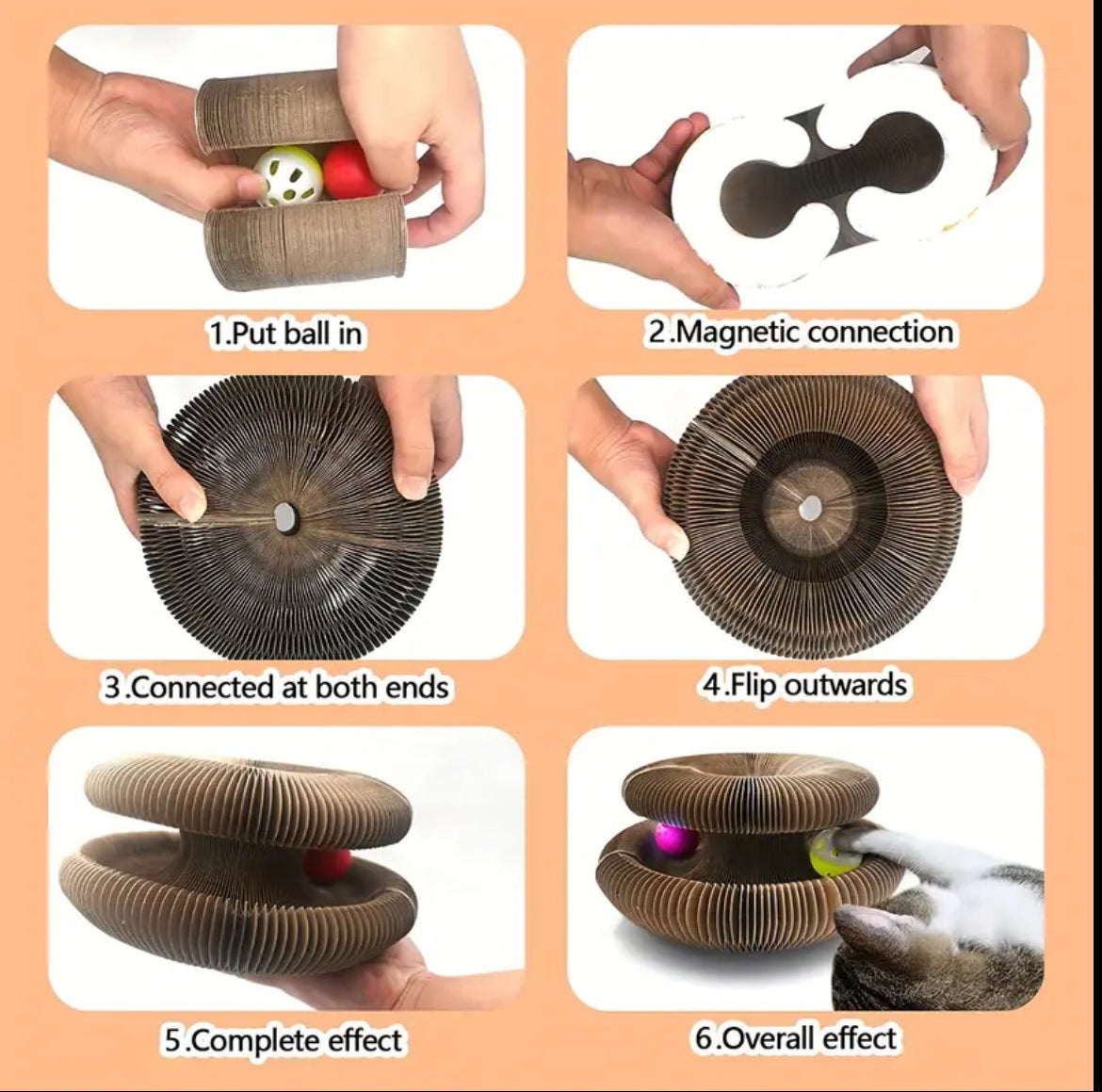 1.Put ball in

2.Magnetic connection

3.Connected at both ends

4.Flip outwards

5.Complete effect

6.Overall effect